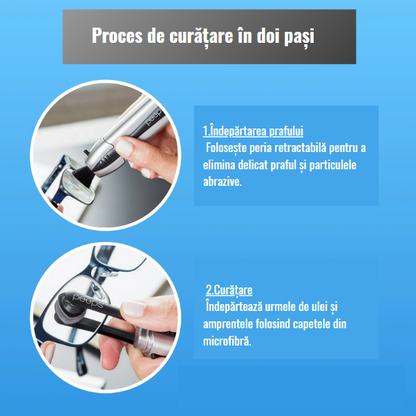 Proces de curățare în doi pași

peeps

1.Îndepărtarea prafului
Folosește peria retractabilă pentru a elimina delicat praful și particulele abrazive.

peeps

2.Curățare
Îndepărtează urmele de ulei și amprentele folosind capetele din microfibră.