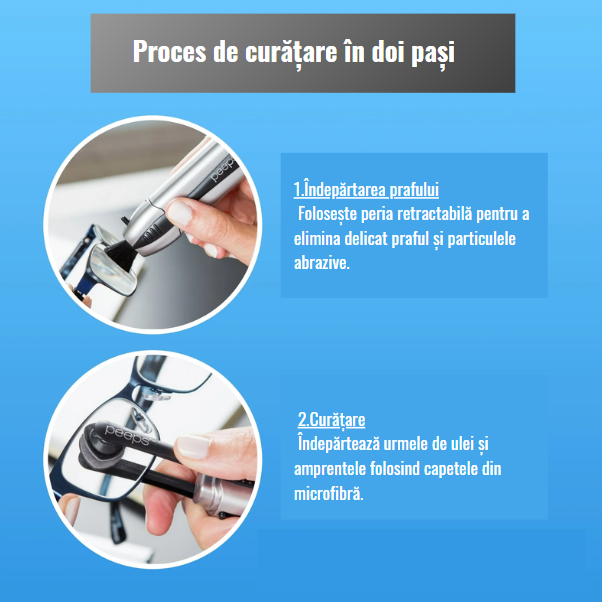 Proces de curățare în doi pași

peeps

1.Îndepărtarea prafului
Folosește peria retractabilă pentru a elimina delicat praful și particulele abrazive.

peeps

2.Curățare
Îndepărtează urmele de ulei și amprentele folosind capetele din microfibră.